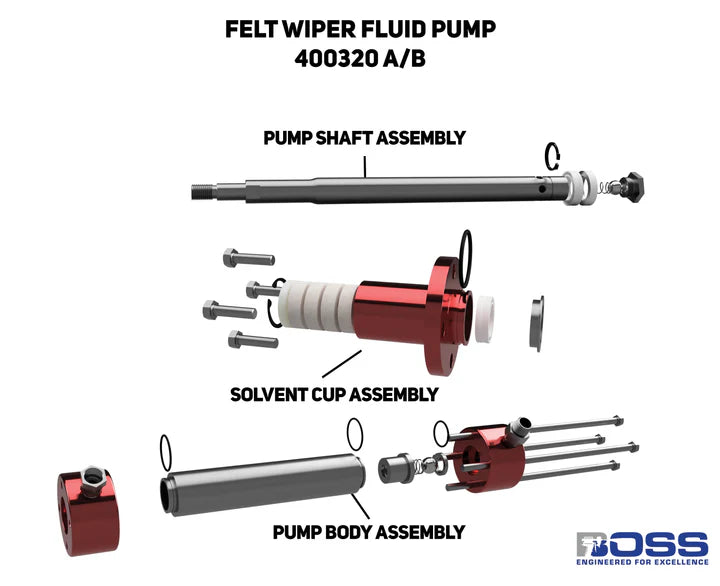 FELT WIPER FLUID PUMP
400320 A/B

PUMP SHAFT ASSEMBLY

SOLVENT CUP ASSEMBLY

PUMP BODY ASSEMBLY

BOSS
ENGINEERED FOR EXCELLENCE