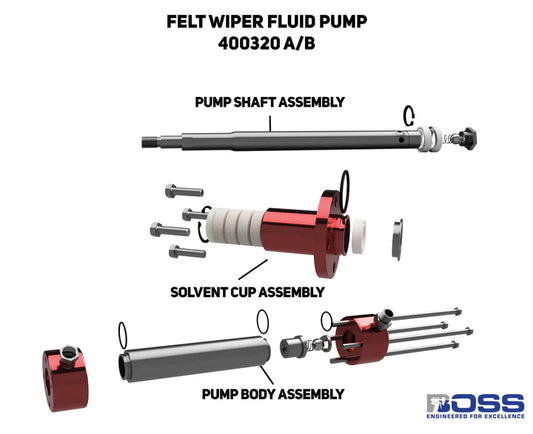 FELT WIPER FLUID PUMP
400320 A/B

PUMP SHAFT ASSEMBLY

SOLVENT CUP ASSEMBLY

PUMP BODY ASSEMBLY

BOSS
ENGINEERED FOR EXCELLENCE